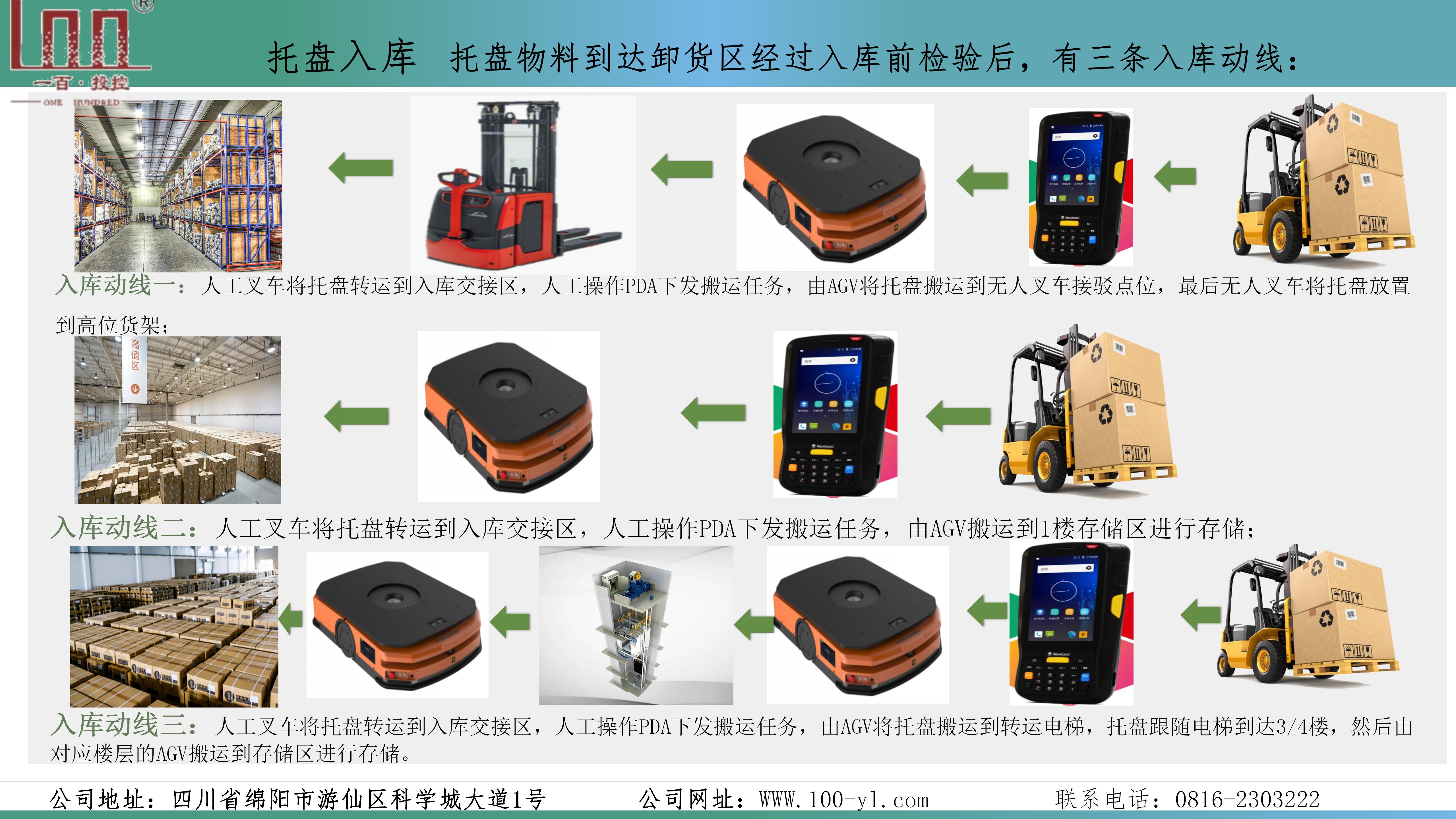 一百·投控
ONE HUNDRED

托盘入库 托盘物料到达卸货区经过入库前检验后，有三条入库动线：

高值区

入库动线一：人工叉车将托盘转运到入库交接区，人工操作PDA下发搬运任务，由AGV将托盘搬运到无人叉车接驳点位，最后无人叉车将托盘放置到高位货架；

入库动线二：人工叉车将托盘转运到入库交接区，人工操作PDA下发搬运任务，由AGV搬运到1楼存储区进行存储；

入库动线三：人工叉车将托盘转运到入库交接区，人工操作PDA下发搬运任务，由AGV将托盘搬运到转运电梯，托盘跟随电梯到达3/4楼，然后由对应楼层的AGV搬运到存储区进行存储。

公司地址：四川省绵阳市游仙区科学城大道1号 公司网址：WWW.100-yl.com 联系电话：0816-2303222